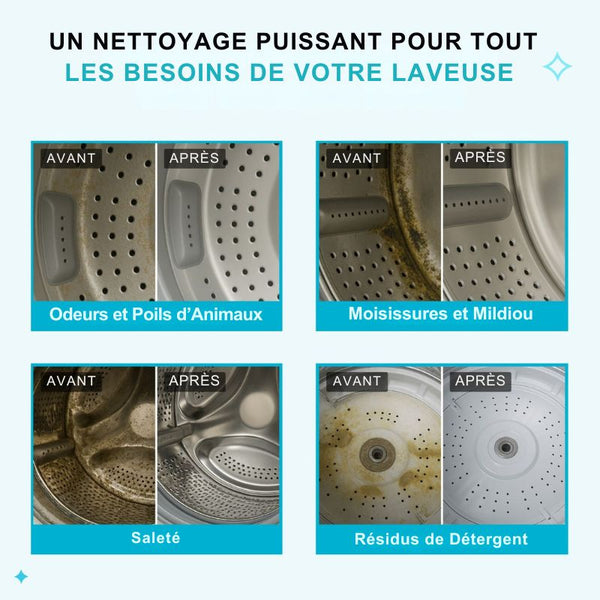 UN NETTOYAGE PUISSANT POUR TOUT
LES BESOINS DE VOTRE LAVEUSE

AVANT
APRÈS
Odeurs et Poils d'Animaux

AVANT
APRÈS
Moisissures et Mildiou

AVANT
APRÈS
Saleté

AVANT
APRÈS
Résidus de Détergent