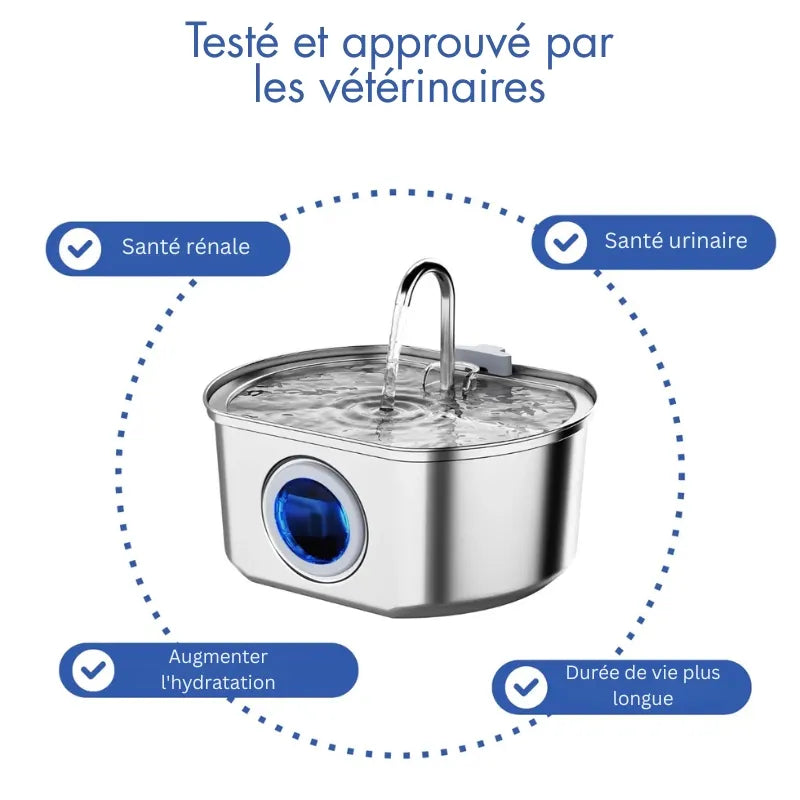 Testé et approuvé par les vétérinaires

Santé rénale

Santé urinaire

Augmenter l'hydratation

Durée de vie plus longue