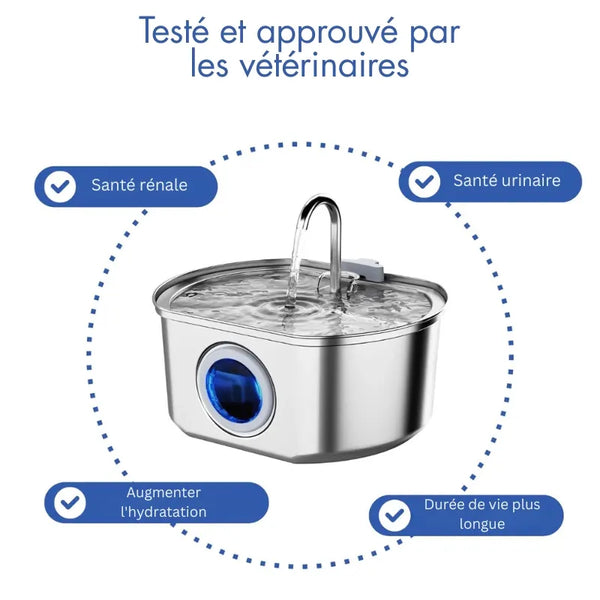 Testé et approuvé par les vétérinaires

Santé rénale

Santé urinaire

Augmenter l'hydratation

Durée de vie plus longue